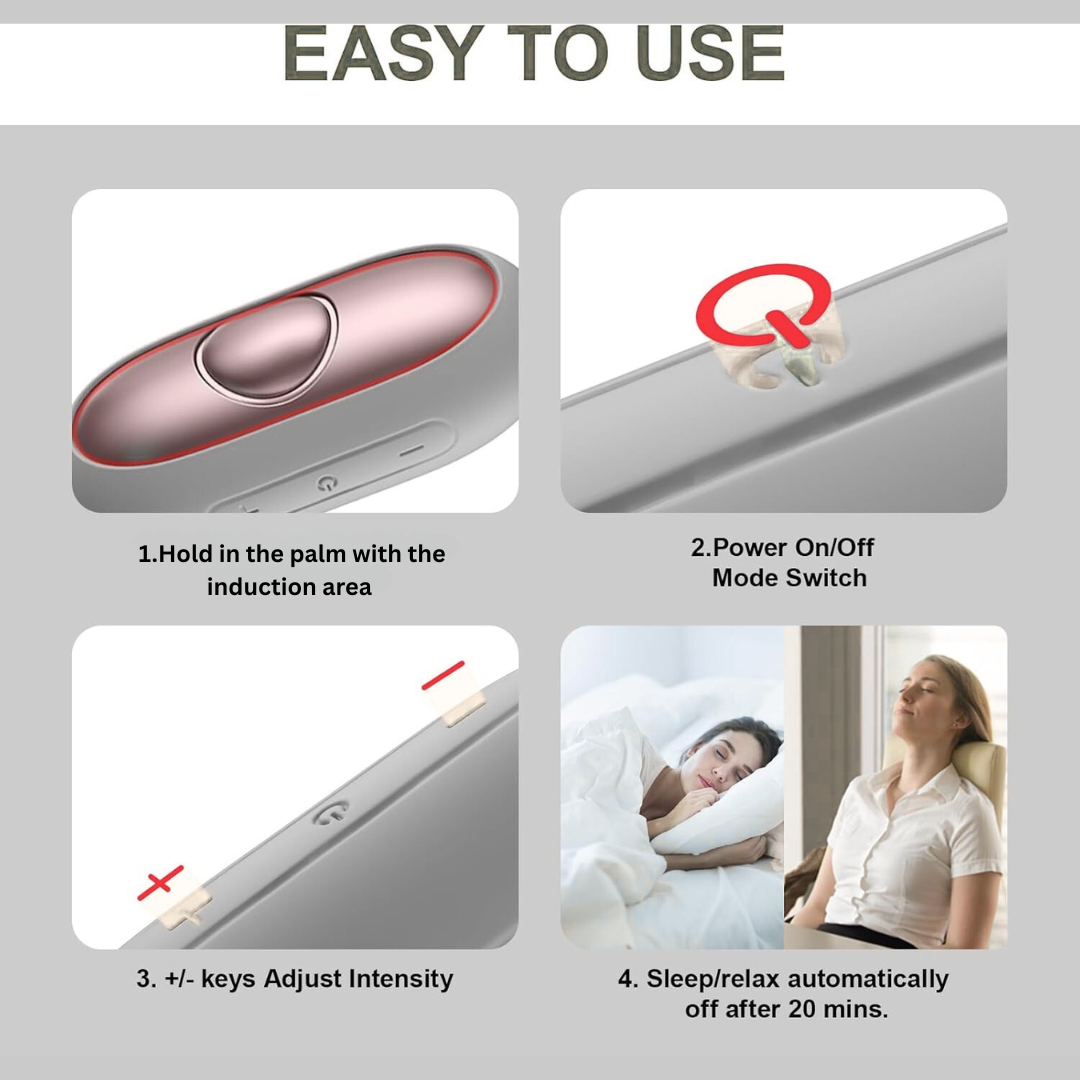 EASY TO USE

1.Hold in the palm with the induction area

2.Power On/Off Mode Switch

3. +/- keys Adjust Intensity

4. Sleep/relax automatically off after 20 mins.