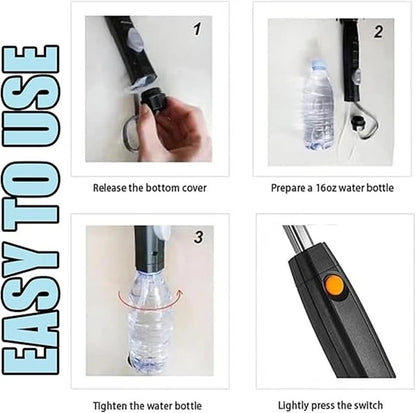 EASY TO USE

1

Release the bottom cover

2

Prepare a 16oz water bottle

3

Tighten the water bottle

Lightly press the switch