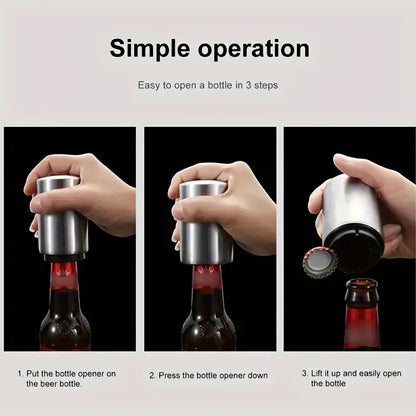 Simple operation

Easy to open a bottle in 3 steps

1. Put the bottle opener on the beer bottle.

2. Press the bottle opener down

3. Lift it up and easily open the bottle